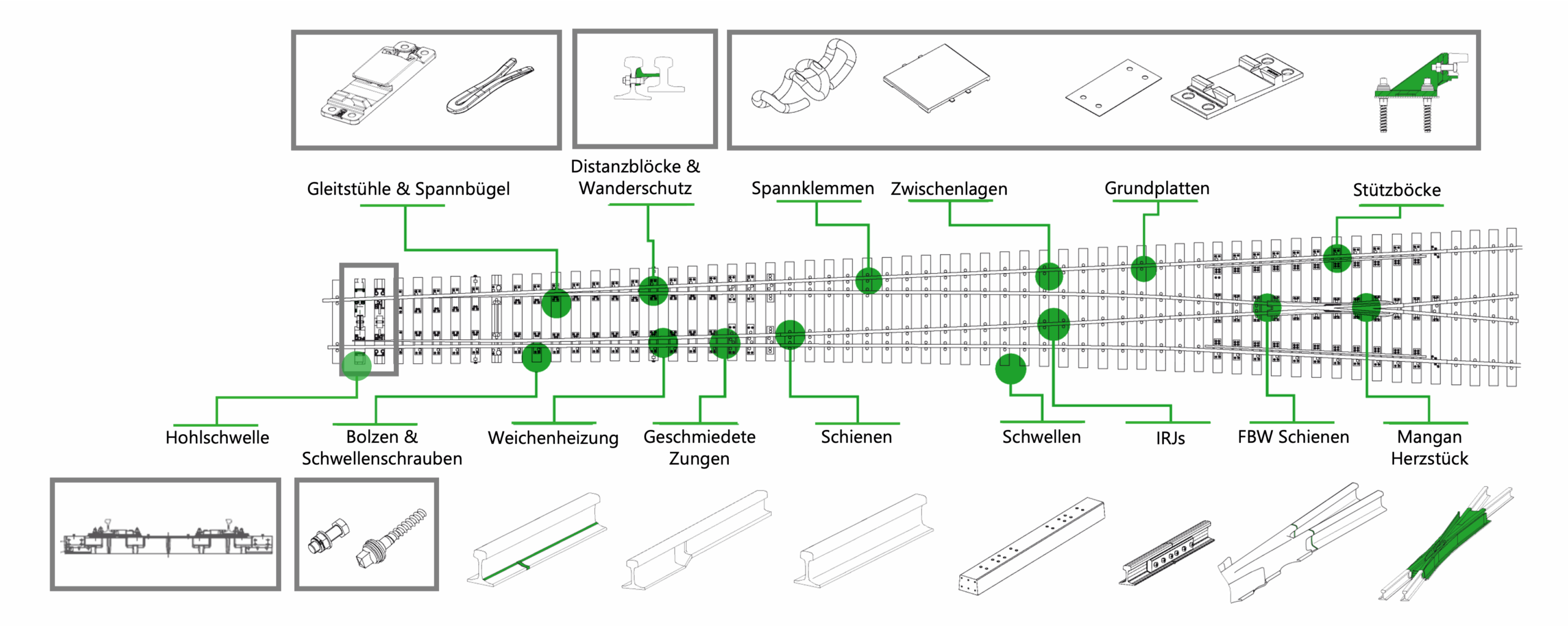 Gleitstühle & Spannbügel

Distanzblöcke & Wanderschutz

Spannklemmen

Zwischenlagen

Grundplatten

Stützböcke

Hohlschwelle

Bolzen & Schwellenschrauben

Weichenheizung

Geschmiedete Zungen

Schienen

Schwellen

IRJs

FBW Schienen

Mangan Herzstück