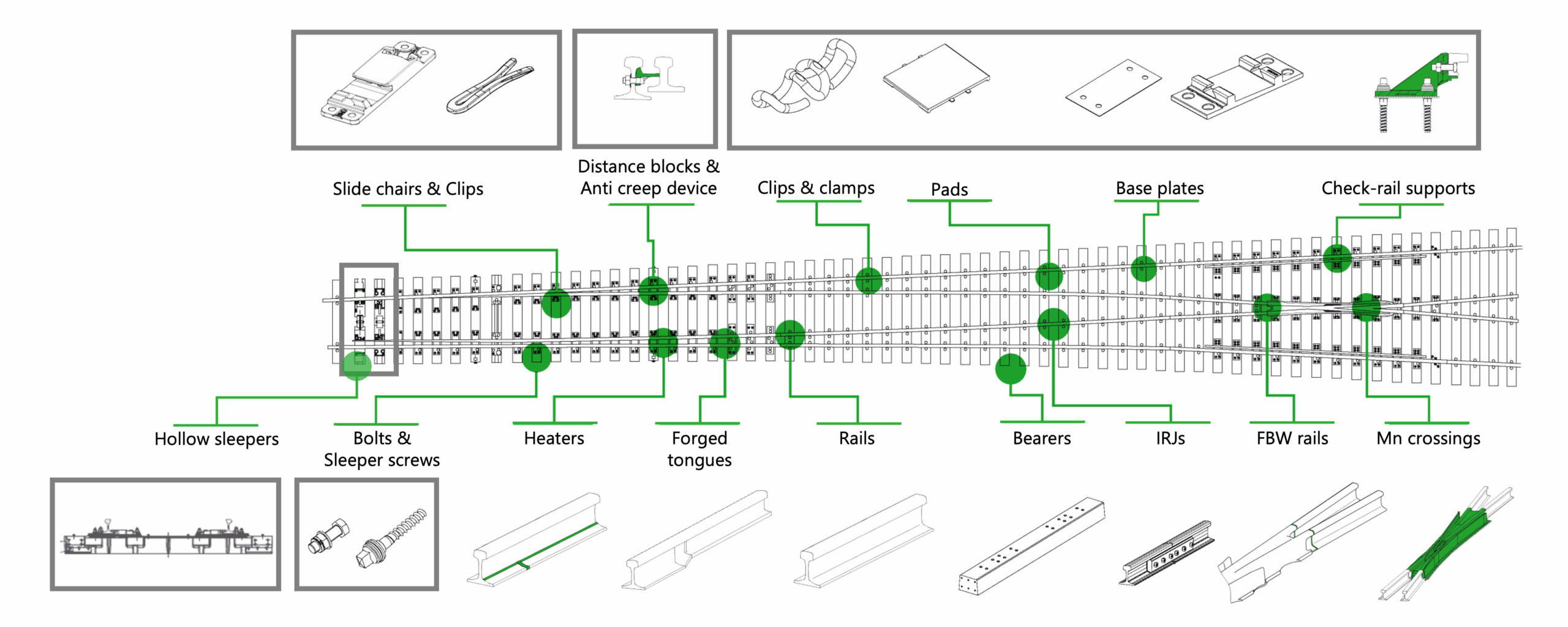 Slide chairs & Clips

Distance blocks & Anti creep device

Clips & clamps

Pads

Base plates

Check-rail supports

Hollow sleepers

Bolts & Sleeper screws

Heaters

Forged tongues

Rails

Bearers

IRJs

FBW rails

Mn crossings